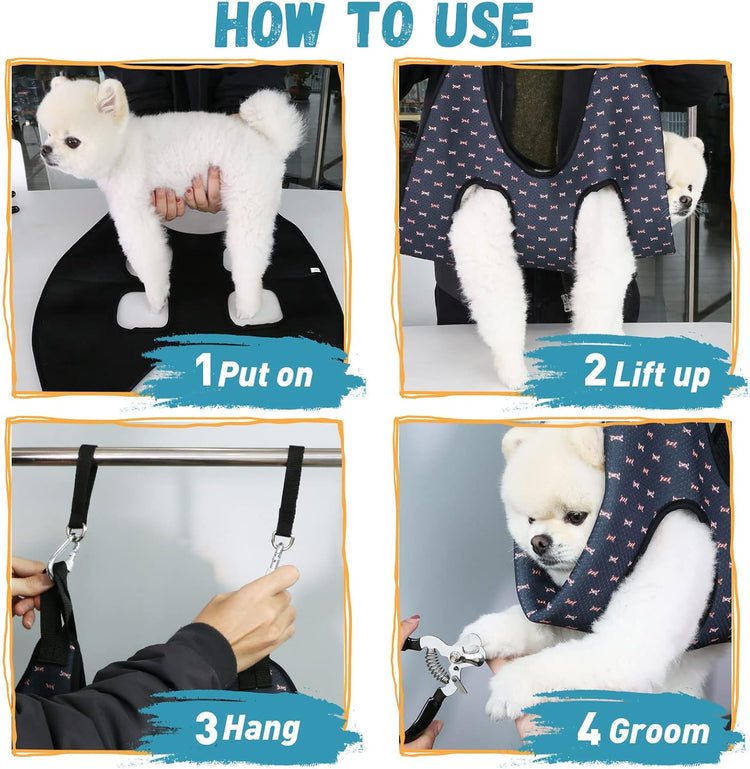 HOW TO USE

1 Put on

2 Lift up

3 Hang

4 Groom